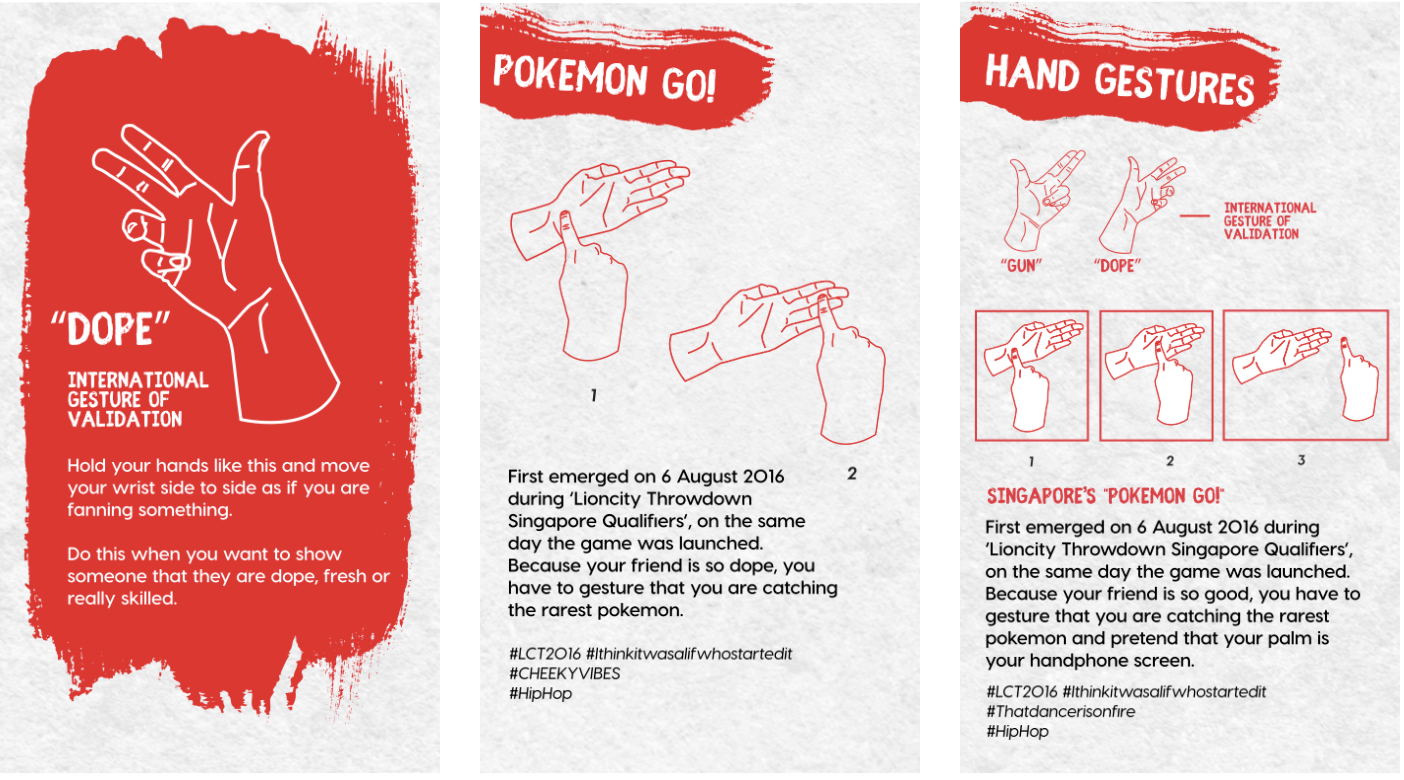 "DOPE"

INTERNATIONAL GESTURE OF VALIDATION

Hold your hands like this and move your wrist side to side as if you are fanning something.

Do this when you want to show someone that they are dope, fresh or really skilled.

POKEMON GO!

1

2

First emerged on 6 August 2016 during 'Lioncity Throwdown Singapore Qualifiers', on the same day the game was launched. Because your friend is so dope, you have to gesture that you are catching the rarest pokemon.

#LCT2016 #Ithinkitwasalifwhostartedit
#CHEEKYVIBES
#HipHop

HAND GESTURES

"GUN"

"DOPE"

INTERNATIONAL GESTURE OF VALIDATION

1

2

3

SINGAPORE'S "POKEMON GO!"

First emerged on 6 August 2016 during 'Lioncity Throwdown Singapore Qualifiers', on the same day the game was launched. Because your friend is so good, you have to gesture that you are catching the rarest pokemon and pretend that your palm is your handphone screen.

#LCT2016 #Ithinkitwasalifwhostartedit
#Thatdancerisonfire
#HipHop